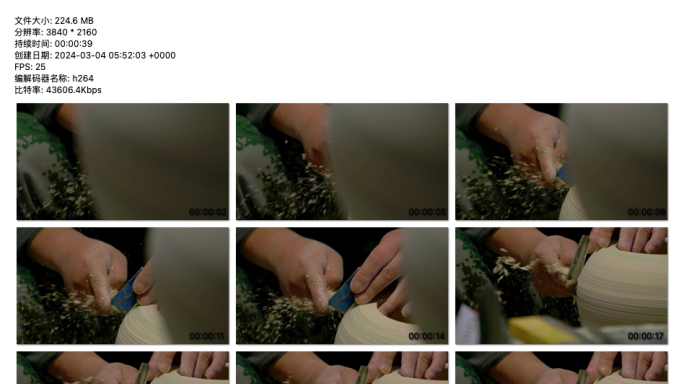 文件大小: 224.6 MB
分辨率: 3840 * 2160
持续时间: 00:00:39
创建日期: 2024-03-04 05:52:03 +0000
FPS: 25
编解码器名称: h264
比特率: 43606.4Kbps

00:00:02
00:00:05
00:00:08
00:00:11
00:00:14
00:00:17